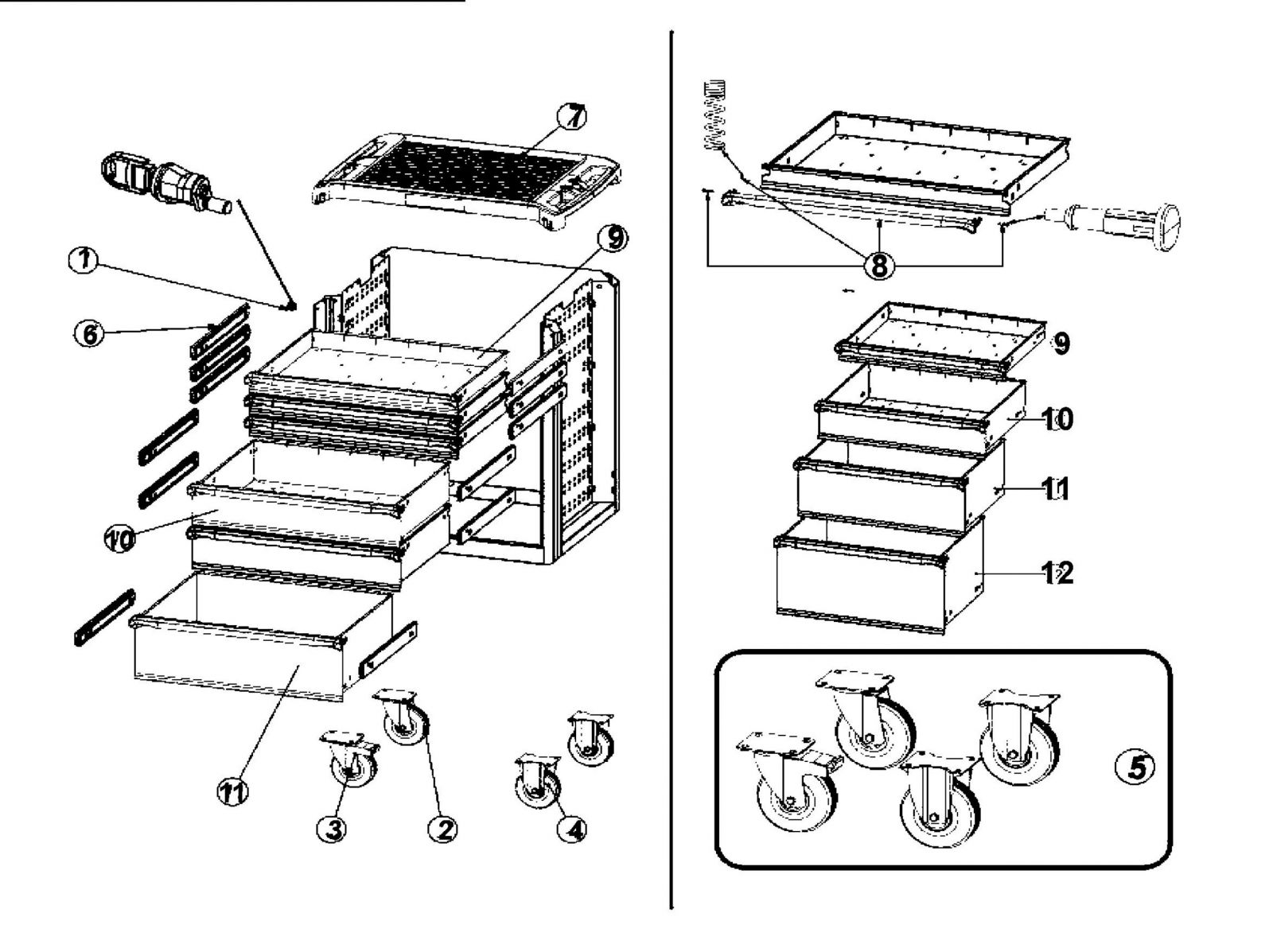 7
9
1
6
10
11
3
2
4
8
9
10
11
12
5